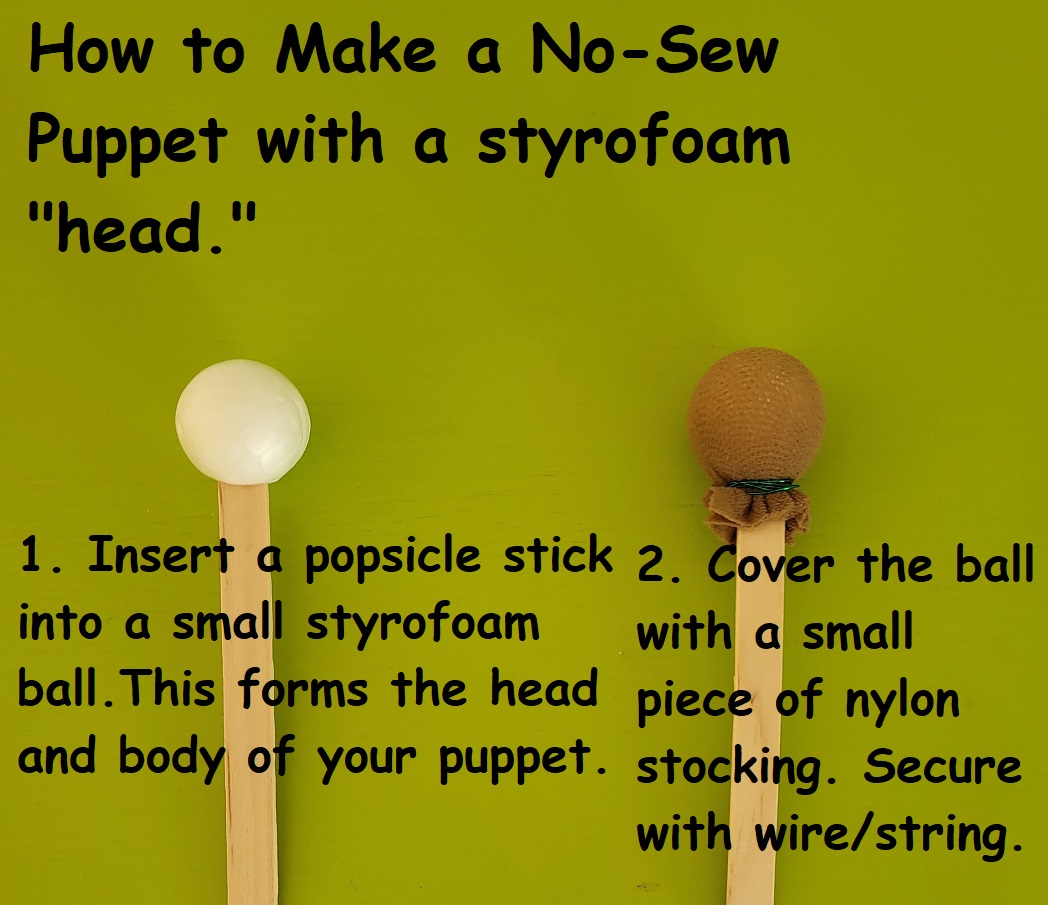 How to Make a No-Sew Puppet with a styrofoam "head."

1. Insert a popsicle stick into a small styrofoam ball.This forms the head and body of your puppet.

2. Cover the ball with a small piece of nylon stocking. Secure with wire/string.